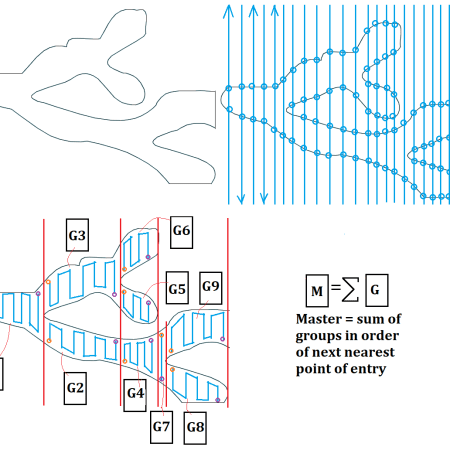 G3

G6

G5

G9

G2

G4

G7

G8

$M = \sum G$

Master = sum of groups in order of next nearest point of entry