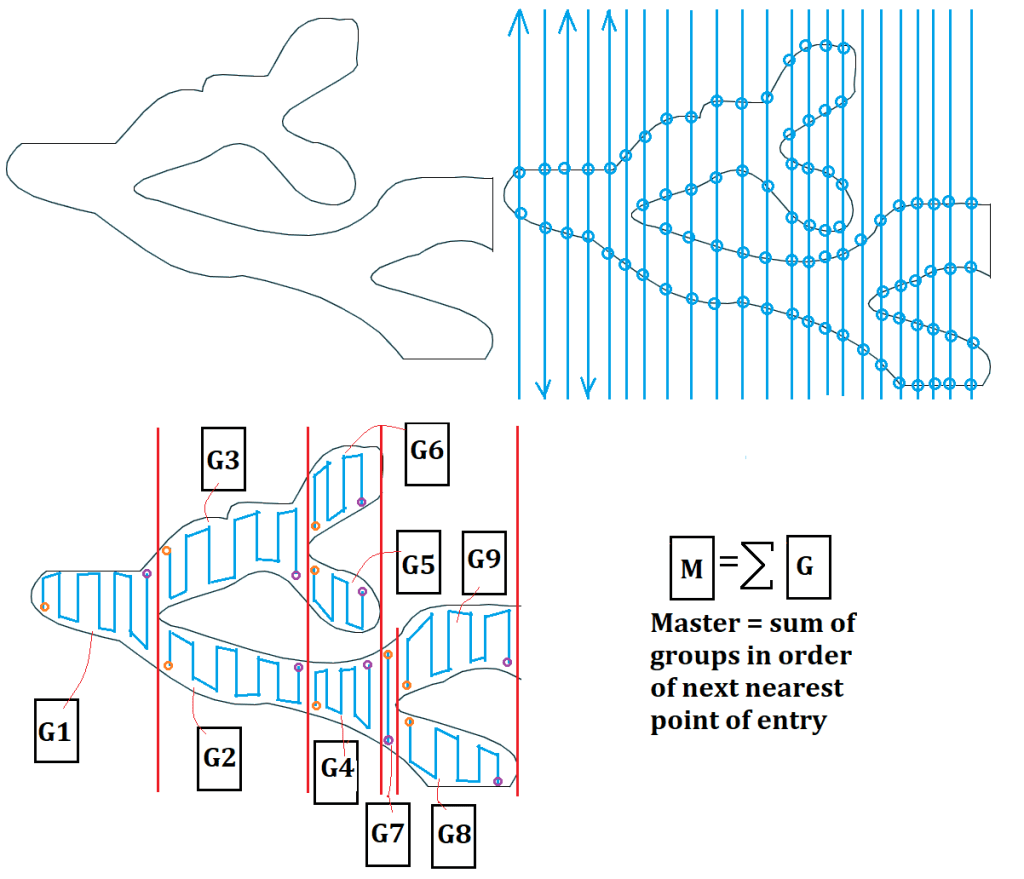 G3

G6

G5

G9

G1

G2

G4

G7

G8

$M = \sum G$

Master = sum of groups in order of next nearest point of entry