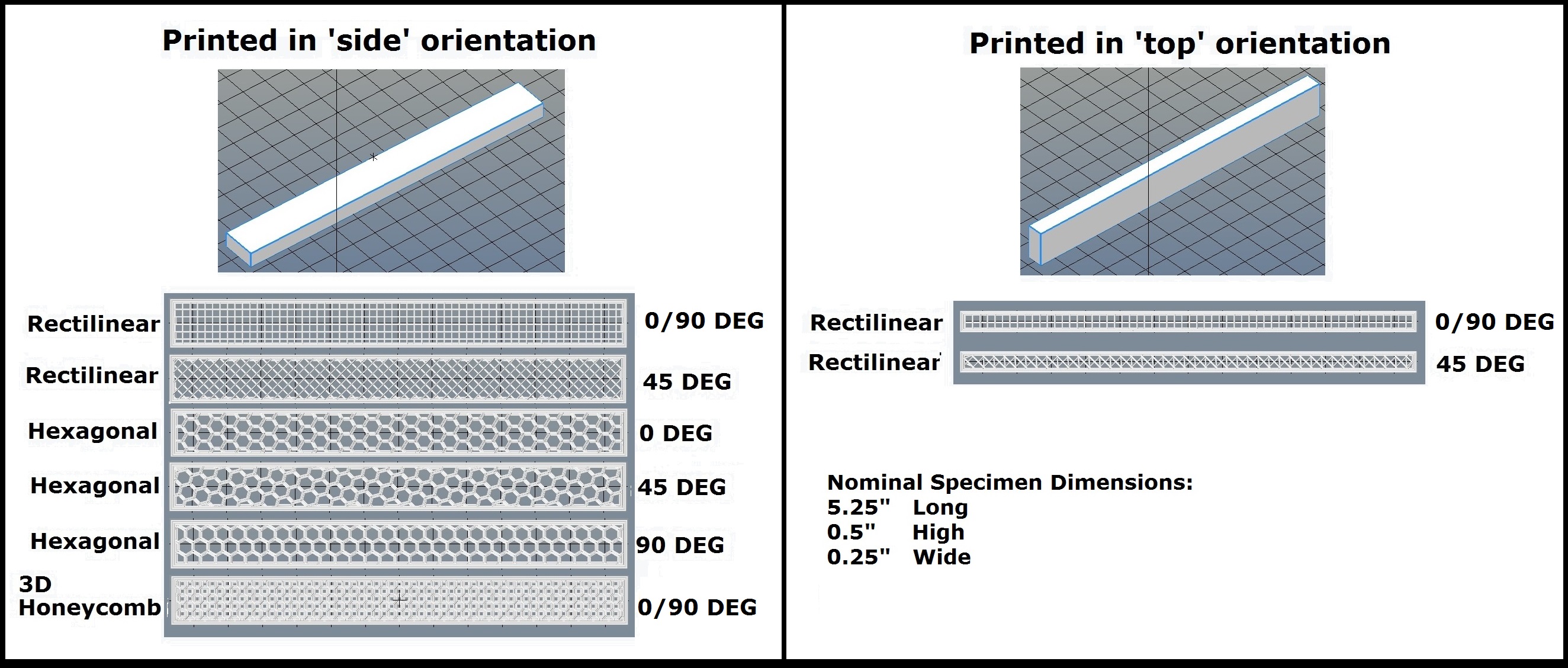 Printed in 'side' orientation

Rectilinear 0/90 DEG
Rectilinear 45 DEG
Hexagonal 0 DEG
Hexagonal 45 DEG
Hexagonal 90 DEG
3D Honeycomb 0/90 DEG

Printed in 'top' orientation

Rectilinear 0/90 DEG
Rectilinear 45 DEG

Nominal Specimen Dimensions:
5.25" Long
0.5" High
0.25" Wide